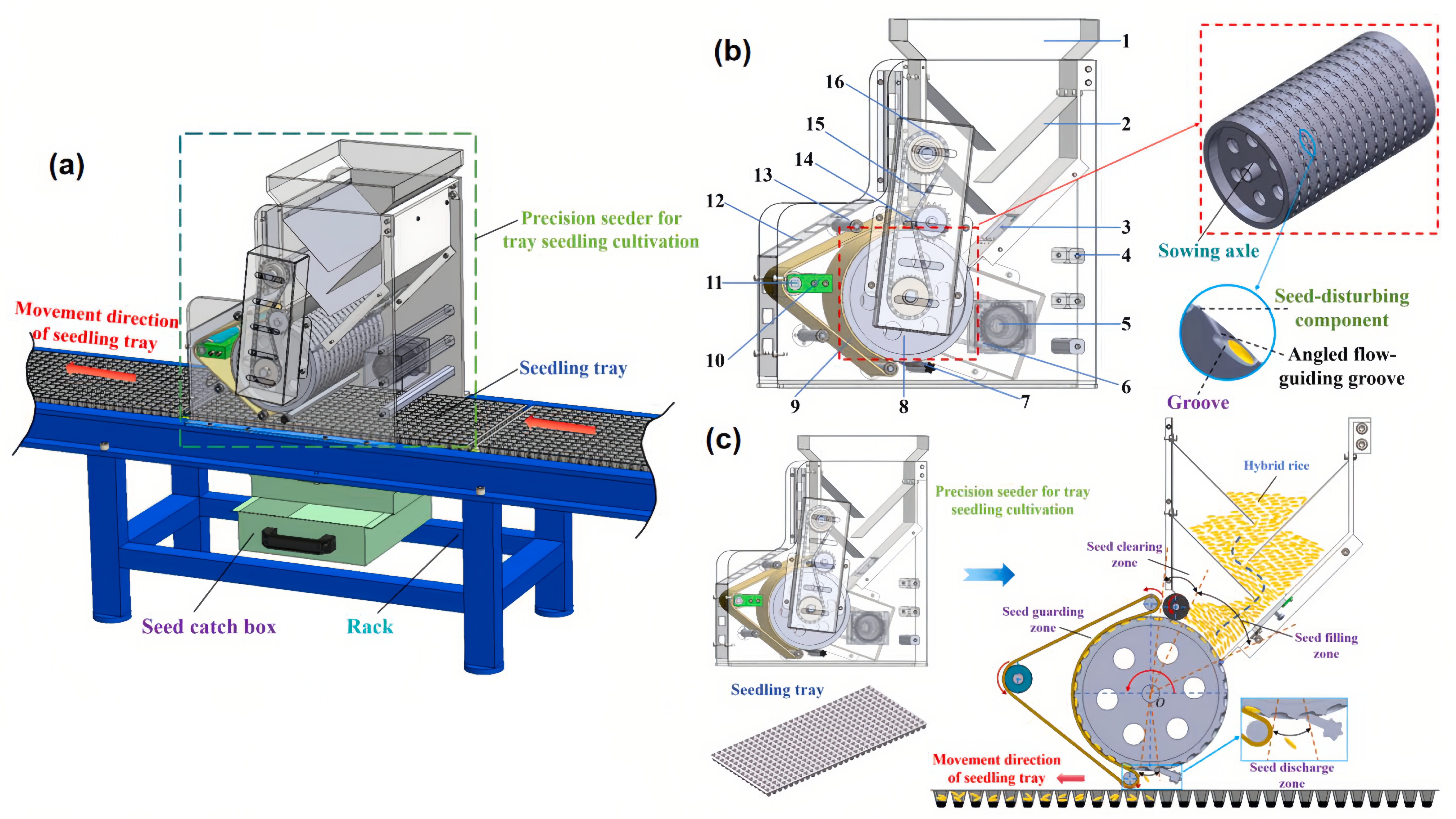 (a)

Movement direction of seedling tray

Precision seeder for tray seedling cultivation

Seedling tray

Seed catch box

Rack

(b)

1
2
3
4
5
6
7
8
9
10
11
12
13
14
15
16

Sowing axle

Seed-disturbing component

Angled flow-guiding groove

Groove

(c)

Precision seeder for tray seedling cultivation

Seedling tray

Hybrid rice

Seed clearing zone

Seed guarding zone

Seed filling zone

O

Seed discharge zone

Movement direction of seedling tray